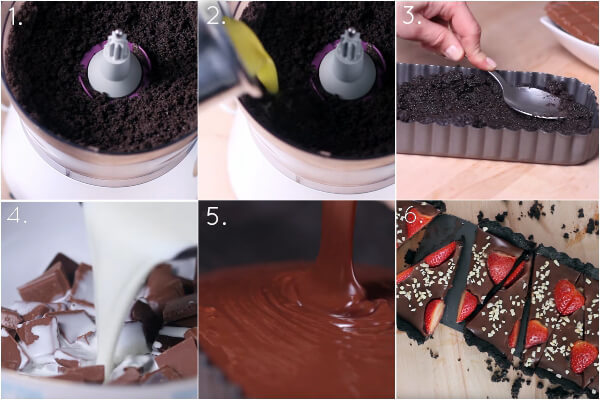 1.

2.

3.

4.

5.

6.